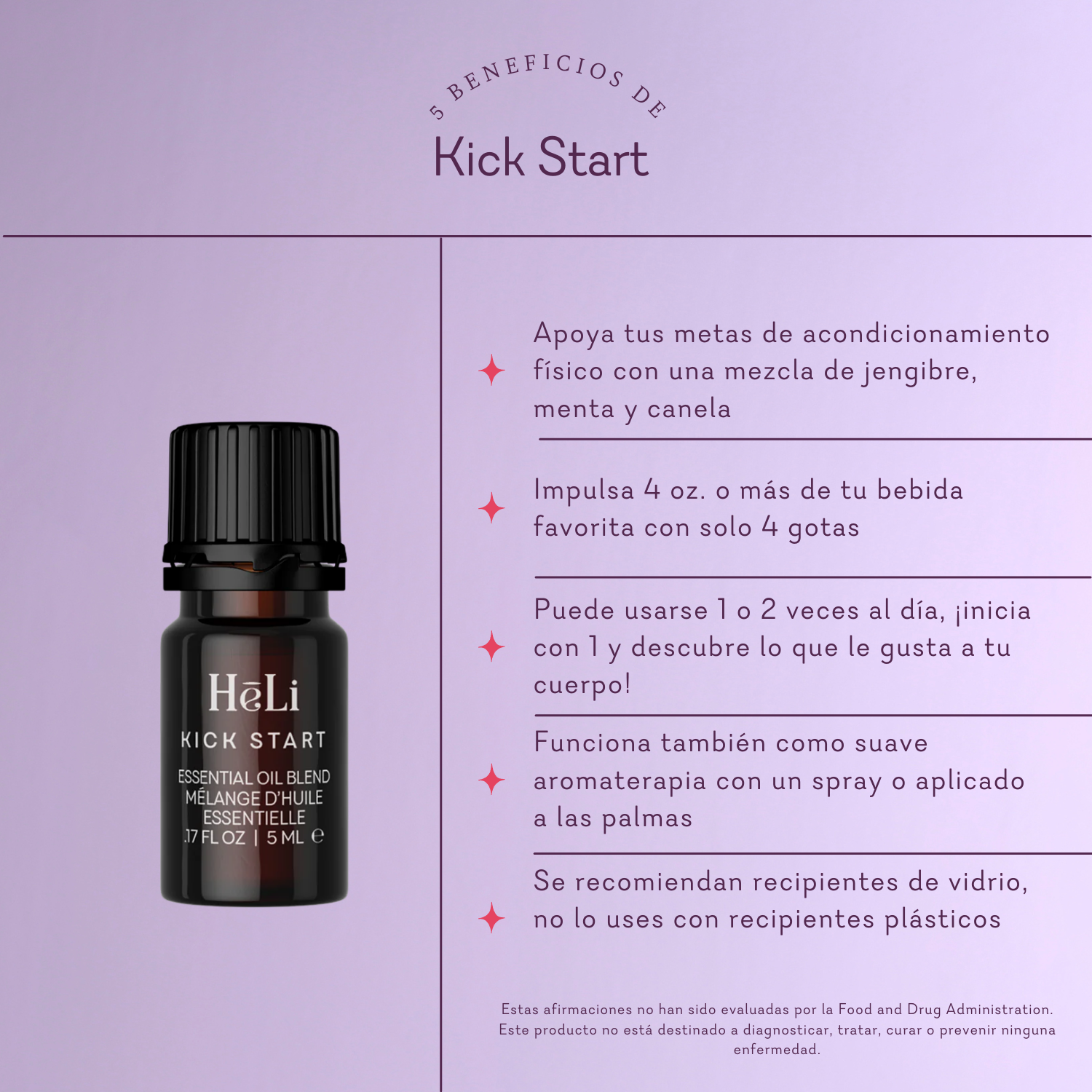 5 BENEFICIOS DE
Kick Start

HēLi
KICK START
ESSENTIAL OIL BLEND
MÉLANGE D'HUILE ESSENTIELLE
.17 FL OZ | 5 ML ℮

Apoya tus metas de acondicionamiento físico con una mezcla de jengibre, menta y canela

Impulsa 4 oz. o más de tu bebida favorita con solo 4 gotas

Puede usarse 1 o 2 veces al día, ¡inicia con 1 y descubre lo que le gusta a tu cuerpo!

Funciona también como suave aromaterapia con un spray o aplicado a las palmas

Se recomiendan recipientes de vidrio, no lo uses con recipientes plásticos

Estas afirmaciones no han sido evaluadas por la Food and Drug Administration. Este producto no está destinado a diagnosticar, tratar, curar o prevenir ninguna enfermedad.