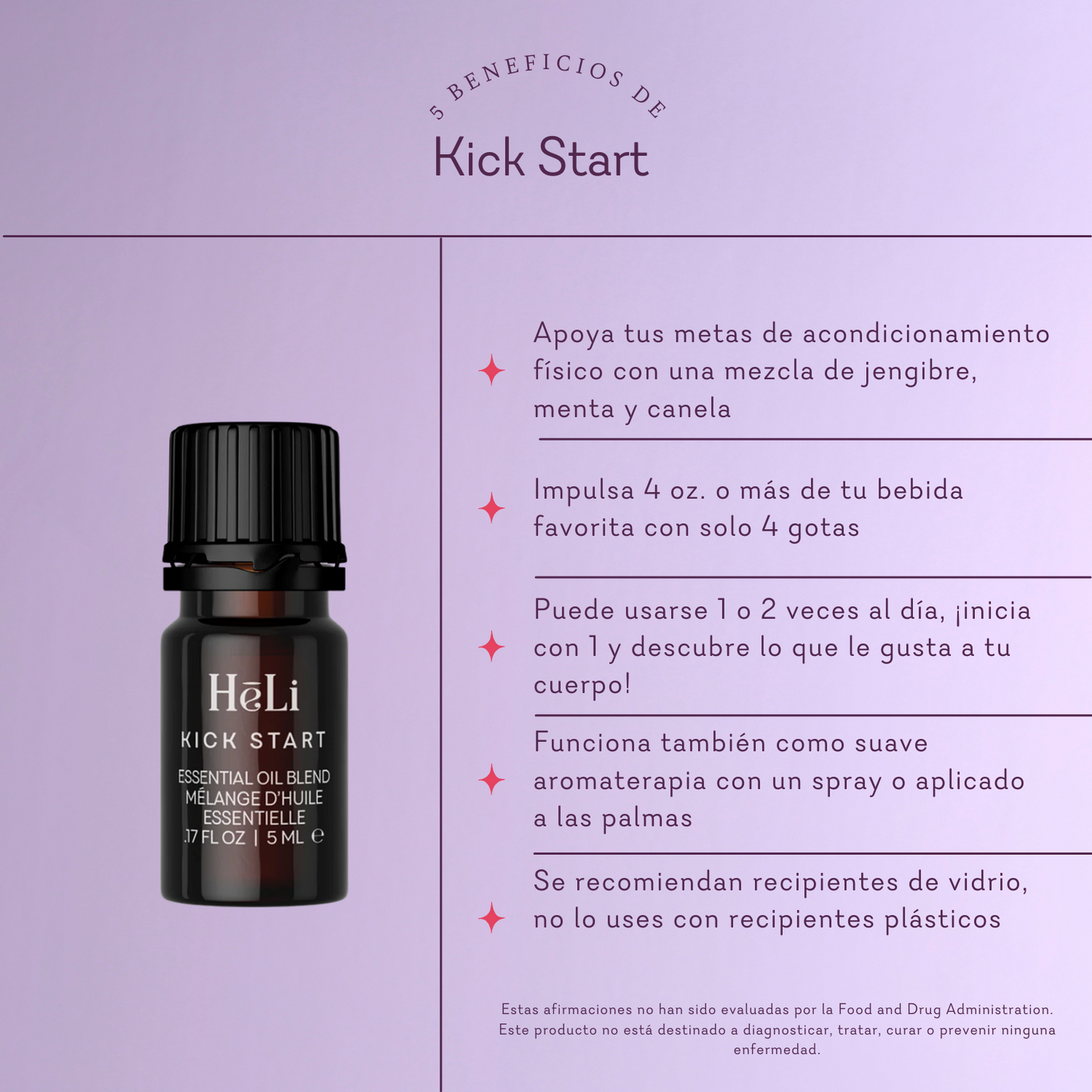 5 BENEFICIOS DE
Kick Start

HēLi
KICK START
ESSENTIAL OIL BLEND
MÉLANGE D'HUILE ESSENTIELLE
.17 FL OZ | 5 ML ℮

Apoya tus metas de acondicionamiento físico con una mezcla de jengibre, menta y canela

Impulsa 4 oz. o más de tu bebida favorita con solo 4 gotas

Puede usarse 1 o 2 veces al día, ¡inicia con 1 y descubre lo que le gusta a tu cuerpo!

Funciona también como suave aromaterapia con un spray o aplicado a las palmas

Se recomiendan recipientes de vidrio, no lo uses con recipientes plásticos

Estas afirmaciones no han sido evaluadas por la Food and Drug Administration. Este producto no está destinado a diagnosticar, tratar, curar o prevenir ninguna enfermedad.